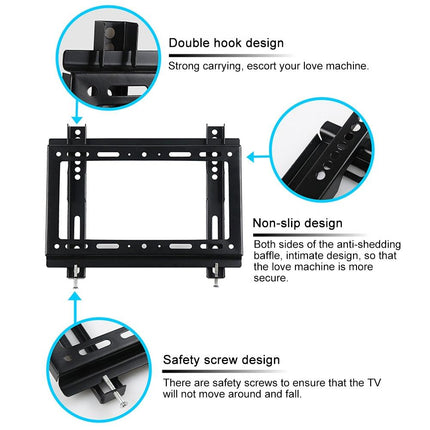 Double hook design

Strong carrying, escort your love machine.

Non-slip design

Both sides of the anti-shedding baffle, intimate design, so that the love machine is more secure.

Safety screw design

There are safety screws to ensure that the TV will not move around and fall.