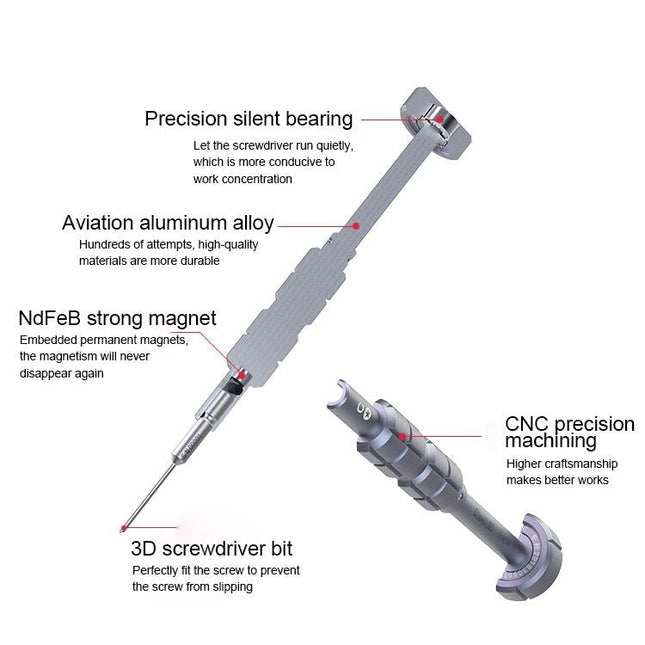 Precision silent bearing
Let the screwdriver run quietly, which is more conducive to work concentration

Aviation aluminum alloy
Hundreds of attempts, high-quality materials are more durable

NdFeB strong magnet
Embedded permanent magnets, the magnetism will never disappear again

CNC precision machining
Higher craftsmanship makes better works

3D screwdriver bit
Perfectly fit the screw to prevent the screw from slipping