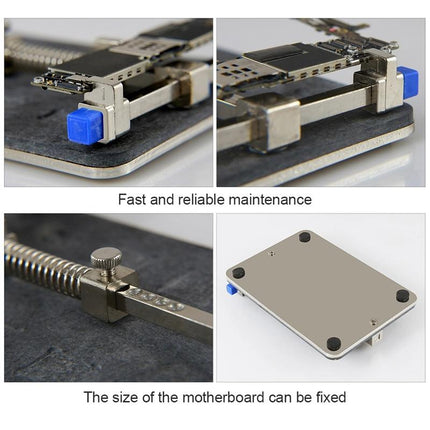 Fast and reliable maintenance

The size of the motherboard can be fixed