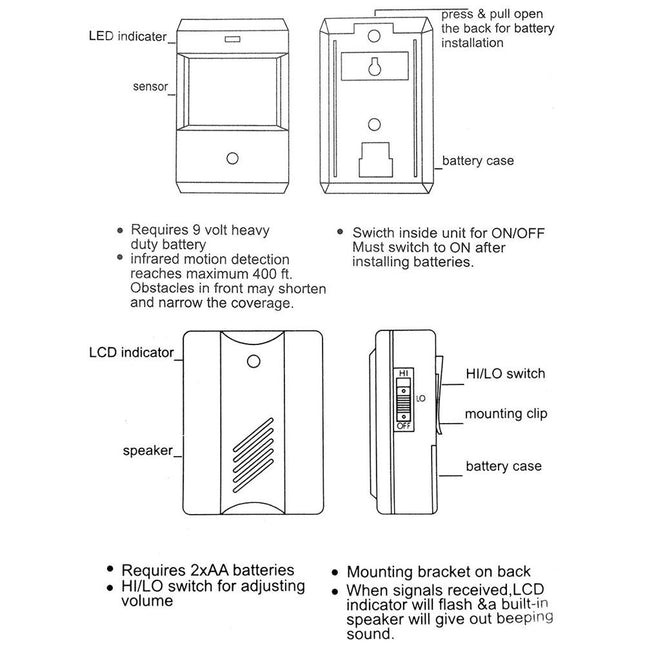 LED indicater

sensor

press & pull open the back for battery installation

battery case

• Requires 9 volt heavy duty battery
• infrared motion detection reaches maximum 400 ft. Obstacles in front may shorten and narrow the coverage.

• Swicth inside unit for ON/OFF Must switch to ON after installing batteries.

LCD indicator

speaker

HI

LO

OFF

HI/LO switch

mounting clip

battery case

• Requires 2xAA batteries
• HI/LO switch for adjusting volume

• Mounting bracket on back
• When signals received,LCD indicator will flash &a built-in speaker will give out beeping sound.