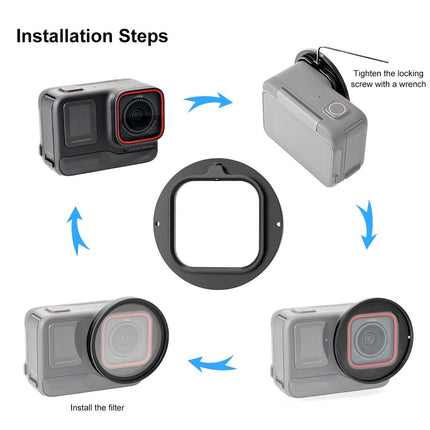 Installation Steps

Tighten the locking screw with a wrench

Install the filter