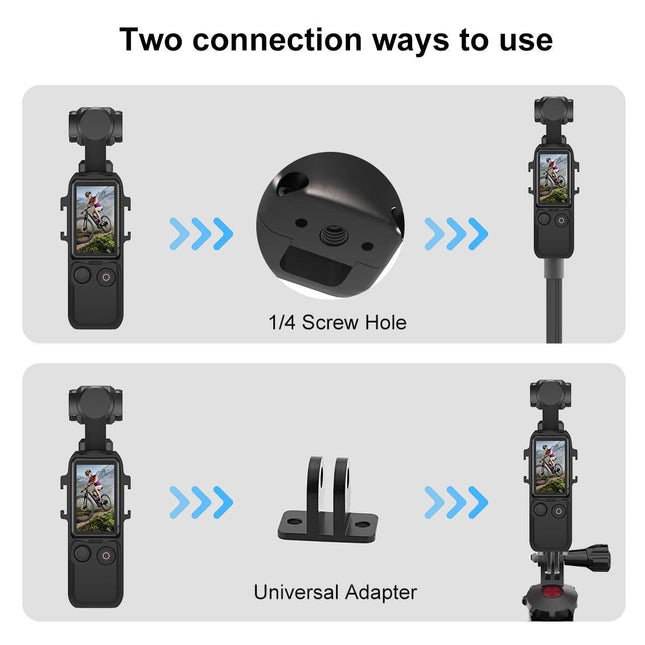 Two connection ways to use

1/4 Screw Hole

Universal Adapter