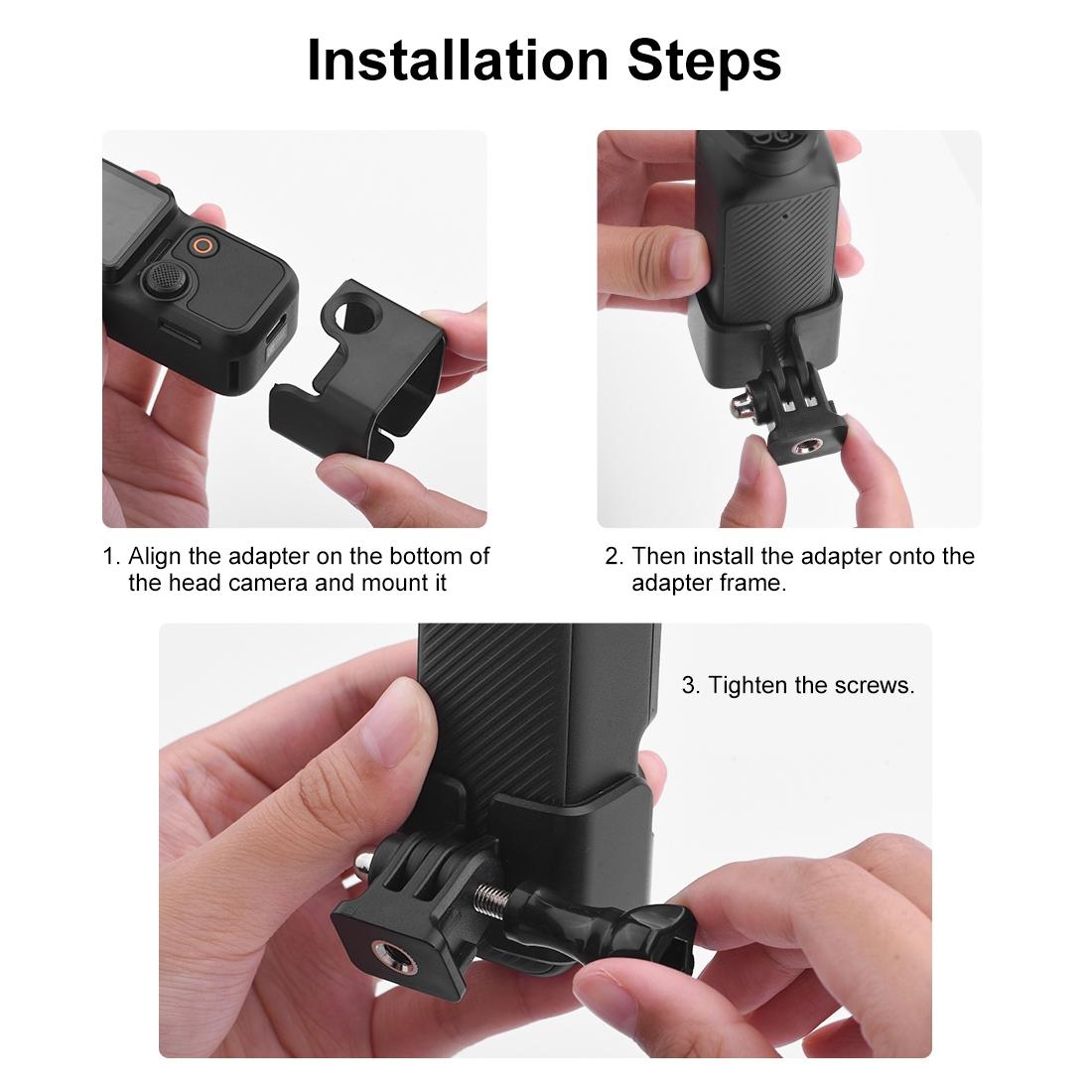 Installation Steps

1. Align the adapter on the bottom of the head camera and mount it

2. Then install the adapter onto the adapter frame.

3. Tighten the screws.