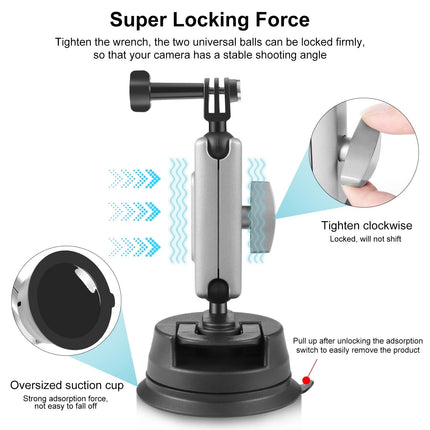 Super Locking Force

Tighten the wrench, the two universal balls can be locked firmly, so that your camera has a stable shooting angle

Tighten clockwise

Locked, will not shift

Pull up after unlocking the adsorption switch to easily remove the product

Oversized suction cup

Strong adsorption force, not easy to fall off