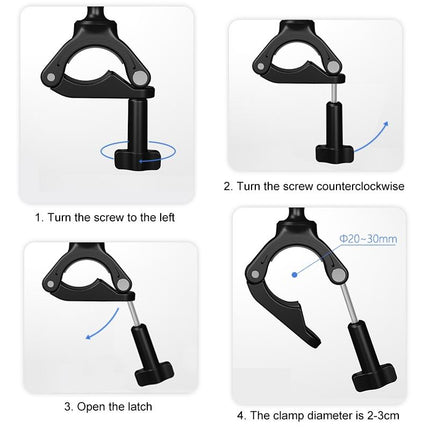 1. Turn the screw to the left

2. Turn the screw counterclockwise

3. Open the latch

Φ20~30mm

4. The clamp diameter is 2-3cm