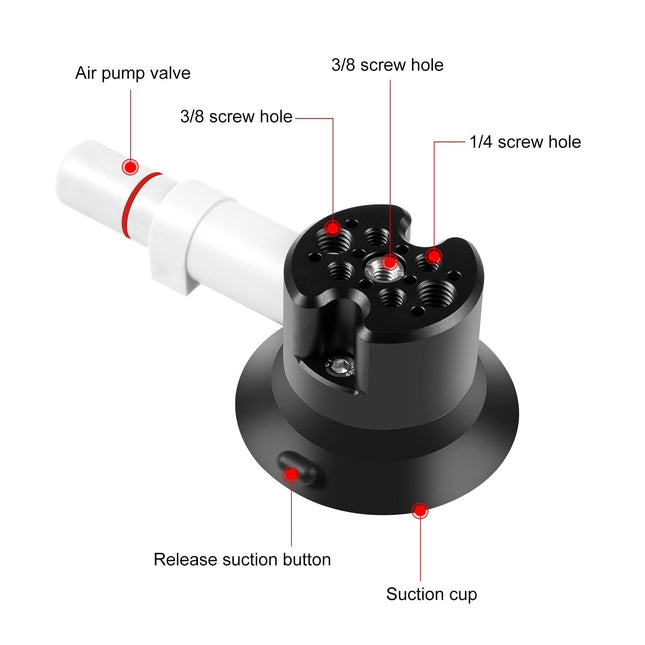 Air pump valve

3/8 screw hole

3/8 screw hole

1/4 screw hole

Release suction button

Suction cup