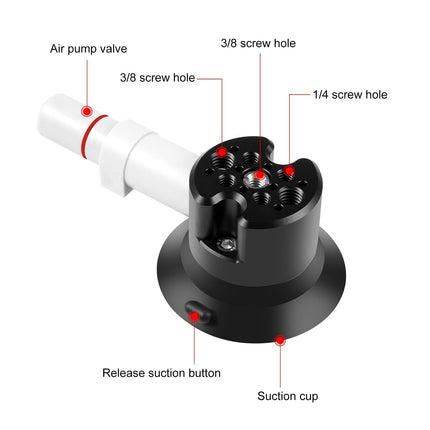 Air pump valve

3/8 screw hole

3/8 screw hole

1/4 screw hole

Release suction button

Suction cup