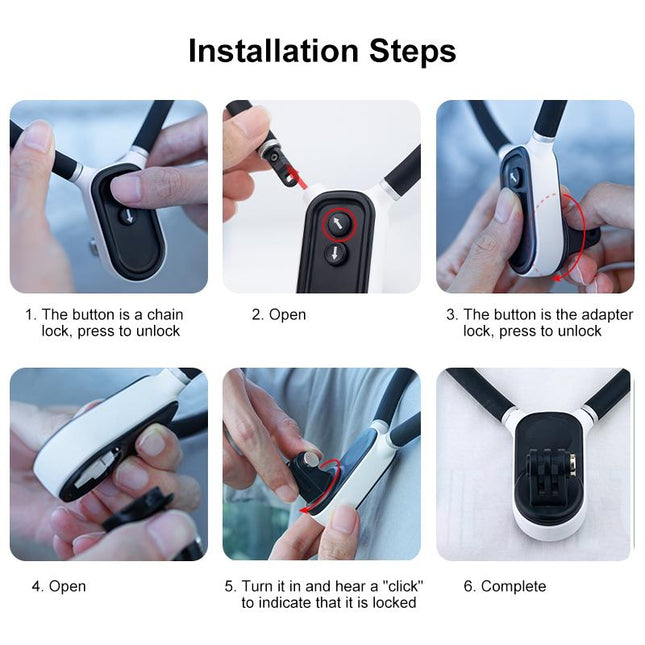 Installation Steps

1. The button is a chain lock, press to unlock

2. Open

3. The button is the adapter lock, press to unlock

4. Open

5. Turn it in and hear a "click" to indicate that it is locked

6. Complete