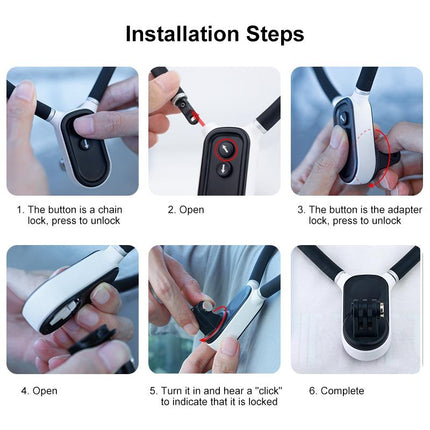 Installation Steps

1. The button is a chain lock, press to unlock

2. Open

3. The button is the adapter lock, press to unlock

4. Open

5. Turn it in and hear a "click" to indicate that it is locked

6. Complete