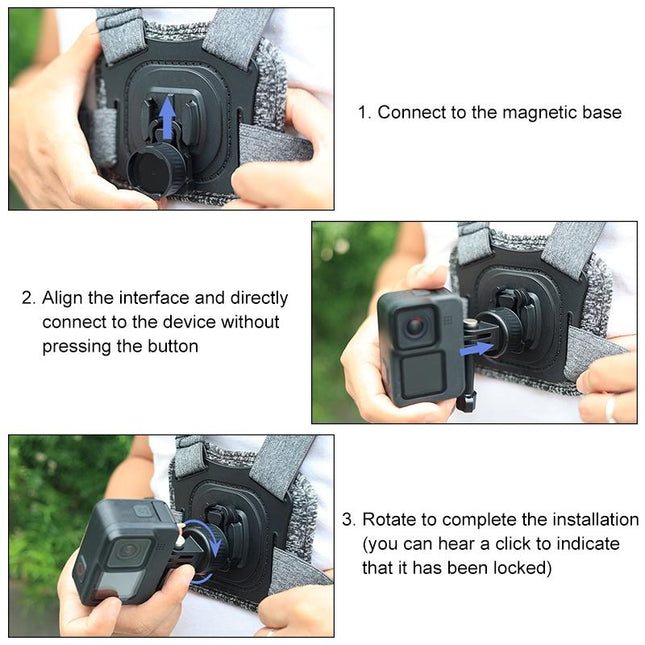 1. Connect to the magnetic base

2. Align the interface and directly connect to the device without pressing the button

3. Rotate to complete the installation (you can hear a click to indicate that it has been locked)