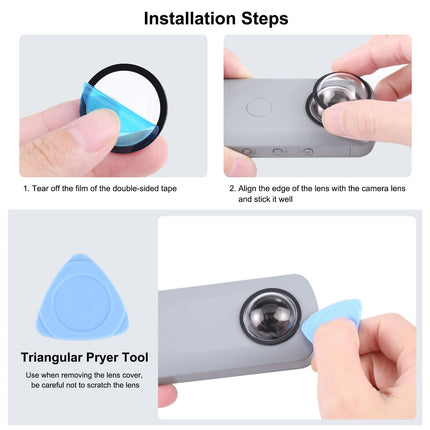 Installation Steps

1. Tear off the film of the double-sided tape

2. Align the edge of the lens with the camera lens and stick it well

Triangular Pryer Tool

Use when removing the lens cover, be careful not to scratch the lens