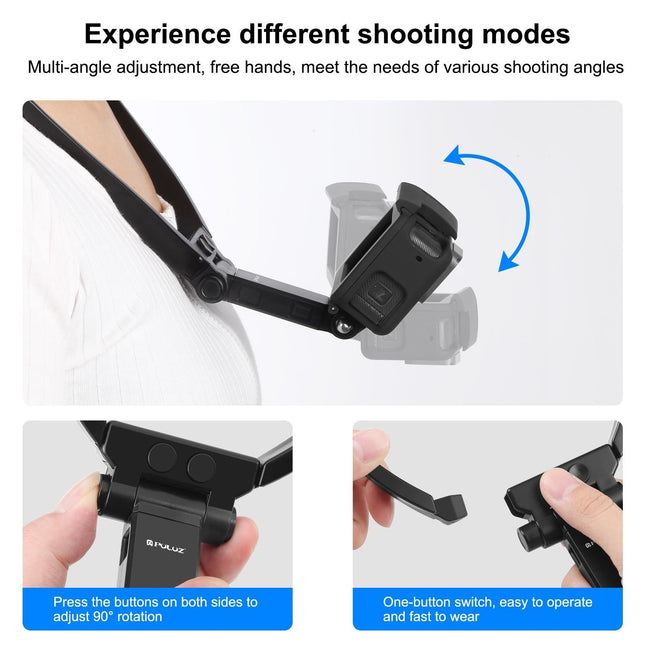 Experience different shooting modes

Multi-angle adjustment, free hands, meet the needs of various shooting angles

PULUZ

Press the buttons on both sides to adjust 90° rotation

One-button switch, easy to operate and fast to wear