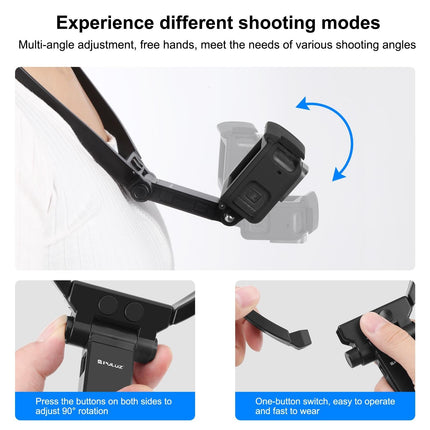 Experience different shooting modes

Multi-angle adjustment, free hands, meet the needs of various shooting angles

PULUZ

Press the buttons on both sides to adjust 90° rotation

One-button switch, easy to operate and fast to wear