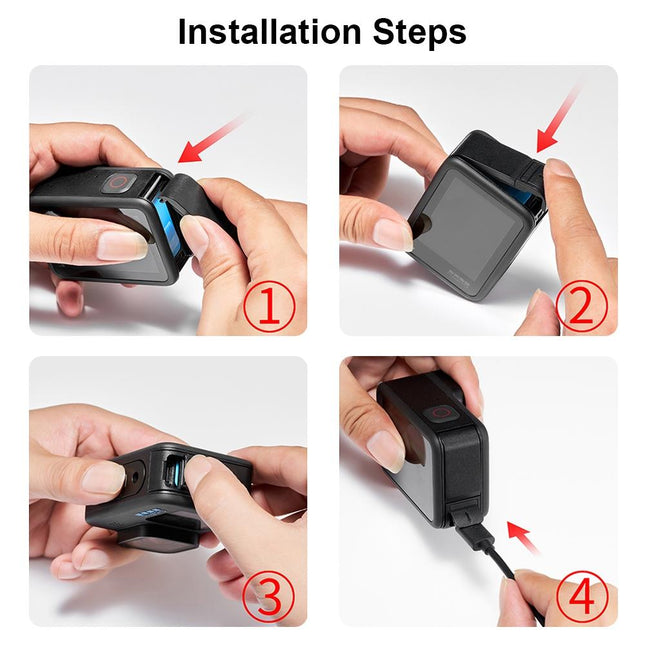 Installation Steps

①

②

③

④