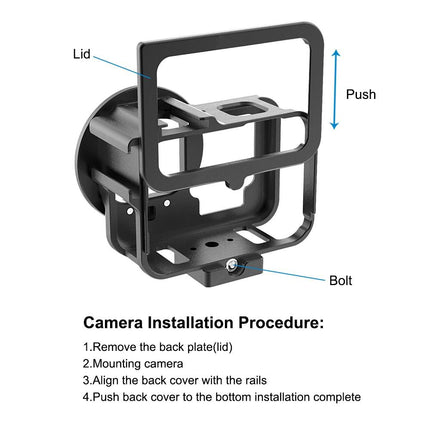 Lid

Push

Bolt

Camera Installation Procedure:

1.Remove the back plate(lid)
2.Mounting camera
3.Align the back cover with the rails
4.Push back cover to the bottom installation complete