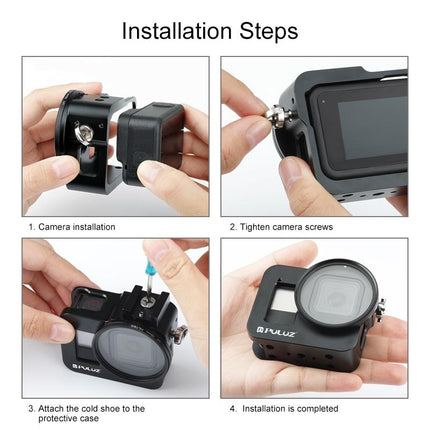 Installation Steps

1. Camera installation

2. Tighten camera screws

PULUZ

3. Attach the cold shoe to the protective case

PULUZ

4. Installation is completed