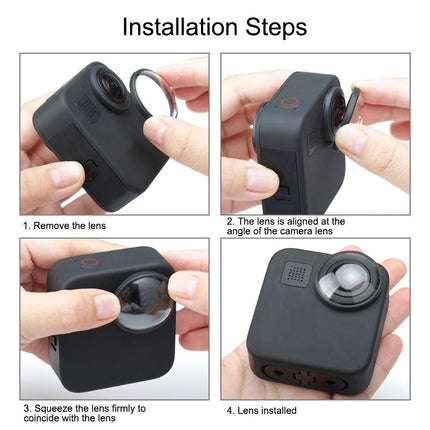 Installation Steps

1. Remove the lens

2. The lens is aligned at the angle of the camera lens

3. Squeeze the lens firmly to coincide with the lens

4. Lens installed