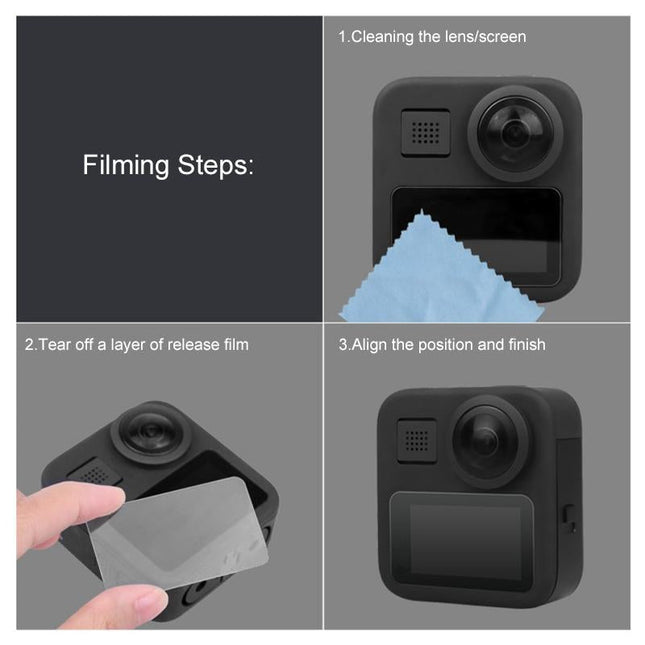 Filming Steps:

1.Cleaning the lens/screen

2.Tear off a layer of release film

3.Align the position and finish