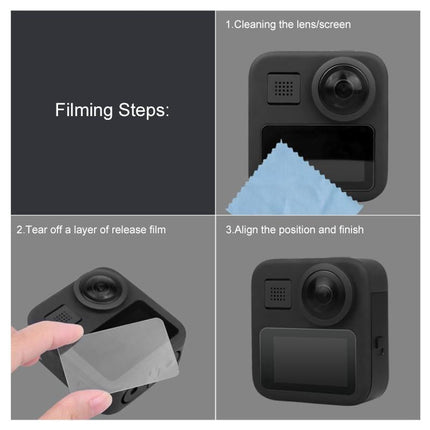 Filming Steps:

1.Cleaning the lens/screen

2.Tear off a layer of release film

3.Align the position and finish