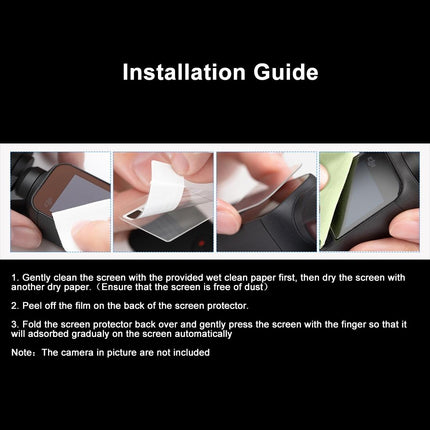 Installation Guide

1. Gently clean the screen with the provided wet clean paper first, then dry the screen with another dry paper.（Ensure that the screen is free of dust）

2. Peel off the film on the back of the screen protector.

3. Fold the screen protector back over and gently press the screen with the finger so that it will adsorbed gradualy on the screen automatically

Note：The camera in picture are not included