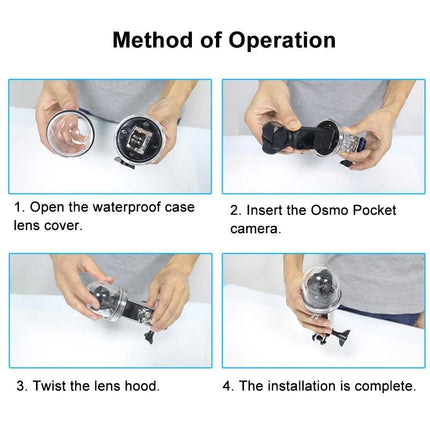 Method of Operation

1. Open the waterproof case lens cover.

2. Insert the Osmo Pocket camera.

3. Twist the lens hood.

4. The installation is complete.