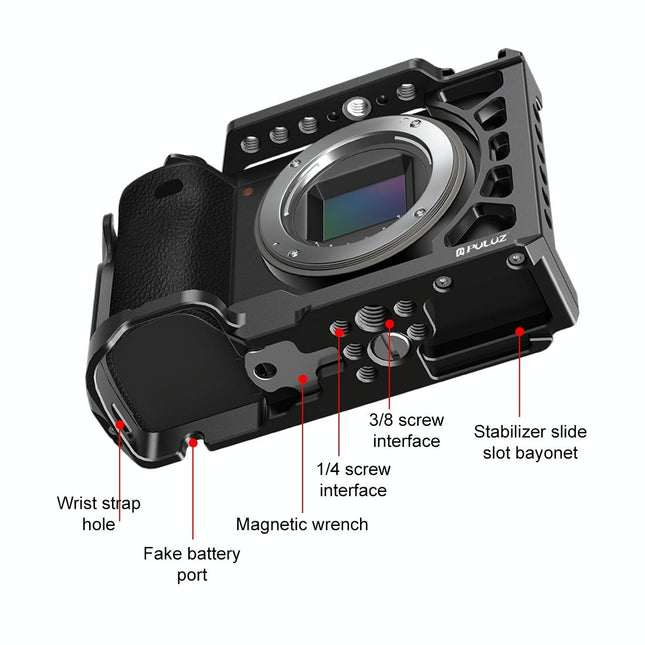 PULUZ

3/8 screw interface

Stabilizer slide slot bayonet

1/4 screw interface

Wrist strap hole

Magnetic wrench

Fake battery port