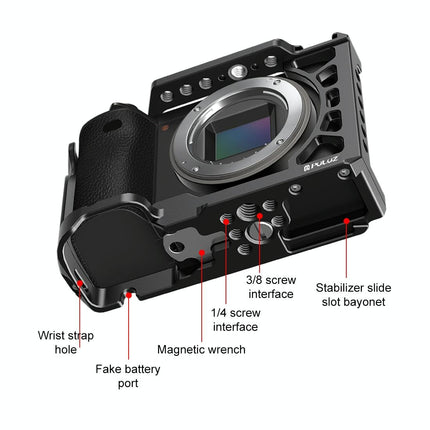 PULUZ

3/8 screw interface

Stabilizer slide slot bayonet

1/4 screw interface

Wrist strap hole

Magnetic wrench

Fake battery port