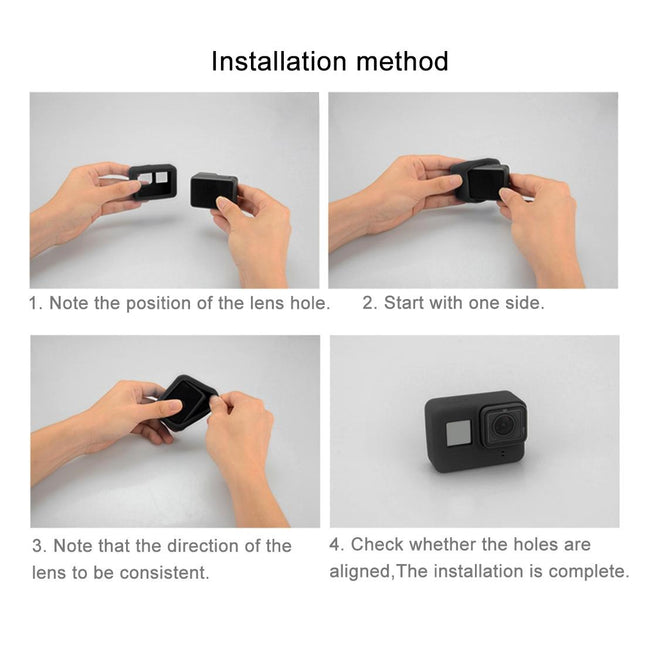 Installation method

1. Note the position of the lens hole.

2. Start with one side.

3. Note that the direction of the lens to be consistent.

4. Check whether the holes are aligned,The installation is complete.