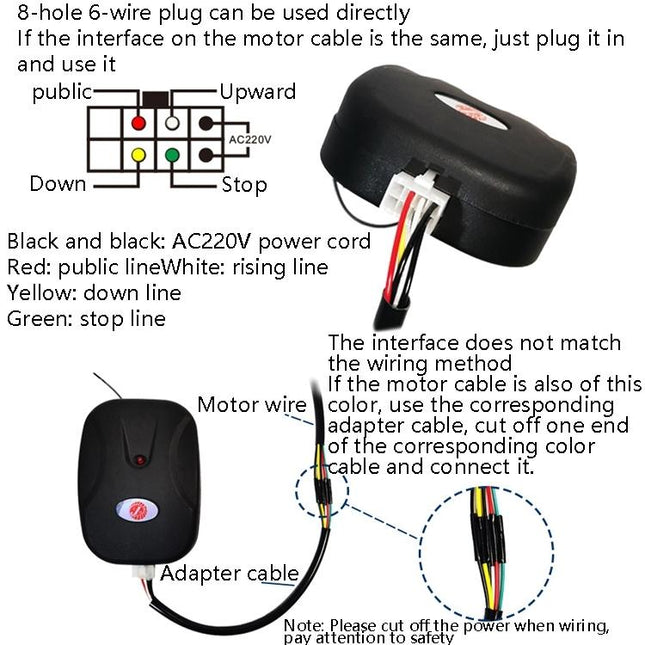 8-hole 6-wire plug can be used directly
If the interface on the motor cable is the same, just plug it in and use it

public
Upward
AC220V
Down
Stop

Black and black: AC220V power cord
Red: public lineWhite: rising line
Yellow: down line
Green: stop line

The interface does not match the wiring method
If the motor cable is also of this color, use the corresponding adapter cable, cut off one end of the corresponding color cable and connect it.

Motor wire

Adapter cable

Note: Please cut off the power when wiring, pay attention to safety