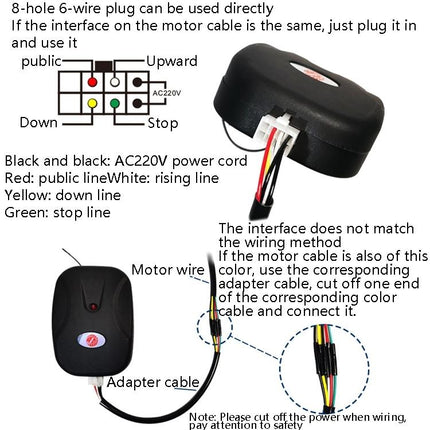 8-hole 6-wire plug can be used directly
If the interface on the motor cable is the same, just plug it in and use it

public
Upward
AC220V
Down
Stop

Black and black: AC220V power cord
Red: public lineWhite: rising line
Yellow: down line
Green: stop line

The interface does not match the wiring method
If the motor cable is also of this color, use the corresponding adapter cable, cut off one end of the corresponding color cable and connect it.

Motor wire

Adapter cable

Note: Please cut off the power when wiring, pay attention to safety