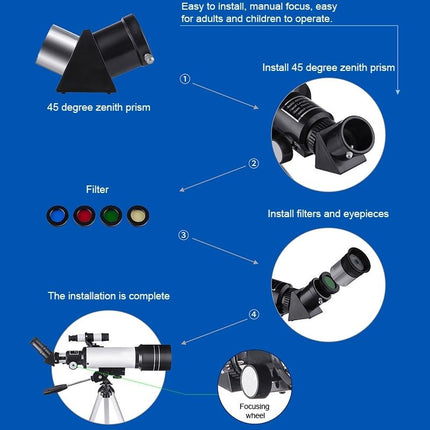 Easy to install, manual focus, easy for adults and children to operate.

45 degree zenith prism

①

Install 45 degree zenith prism

②

Filter

Install filters and eyepieces

③

The installation is complete

④

Focusing wheel