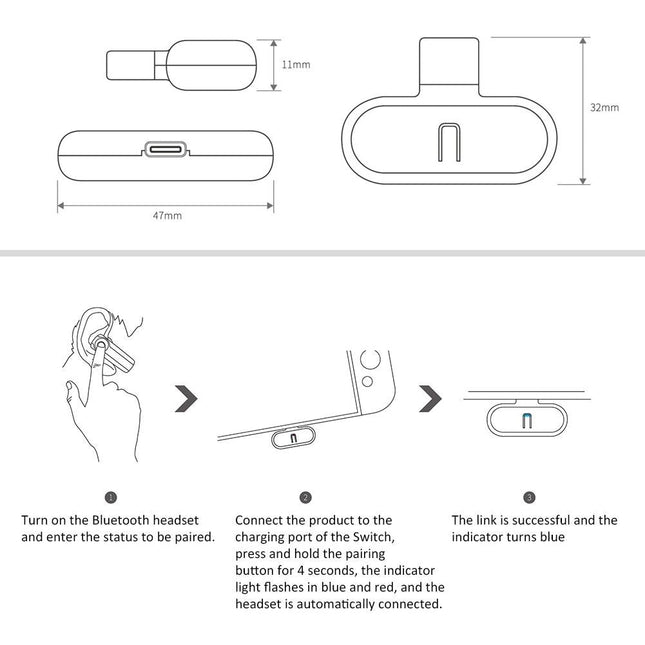 11mm

32mm

47mm

1

Turn on the Bluetooth headset and enter the status to be paired.

2

Connect the product to the charging port of the Switch, press and hold the pairing button for 4 seconds, the indicator light flashes in blue and red, and the headset is automatically connected.

3

The link is successful and the indicator turns blue