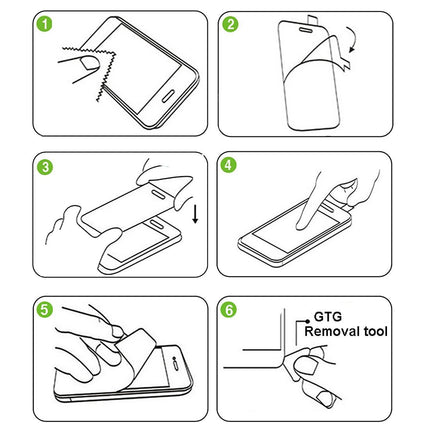 1

2

3

4

5

6

GTG
Removal tool