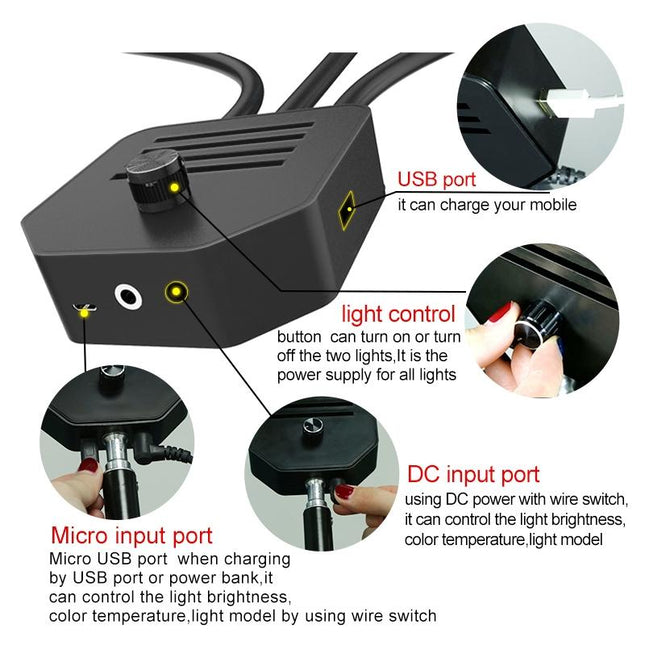 USB port
it can charge your mobile

light control
button can turn on or turn off the two lights,It is the power supply for all lights

DC input port
using DC power with wire switch, it can control the light brightness, color temperature,light model

Micro input port
Micro USB port when charging by USB port or power bank,it can control the light brightness, color temperature,light model by using wire switch