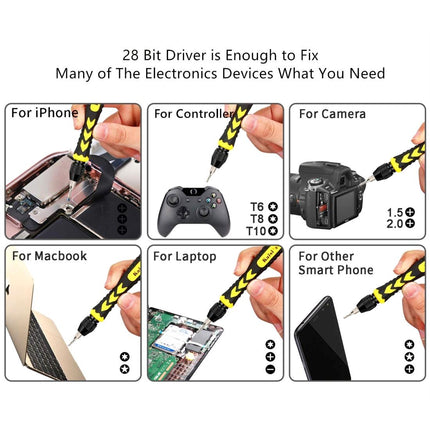 28 Bit Driver is Enough to Fix
Many of The Electronics Devices What You Need

For iPhone

For Controller

T6
T8
T10

For Camera

1.5
2.0

For Macbook

Kaisi

For Laptop

Kaisi

For Other Smart Phone