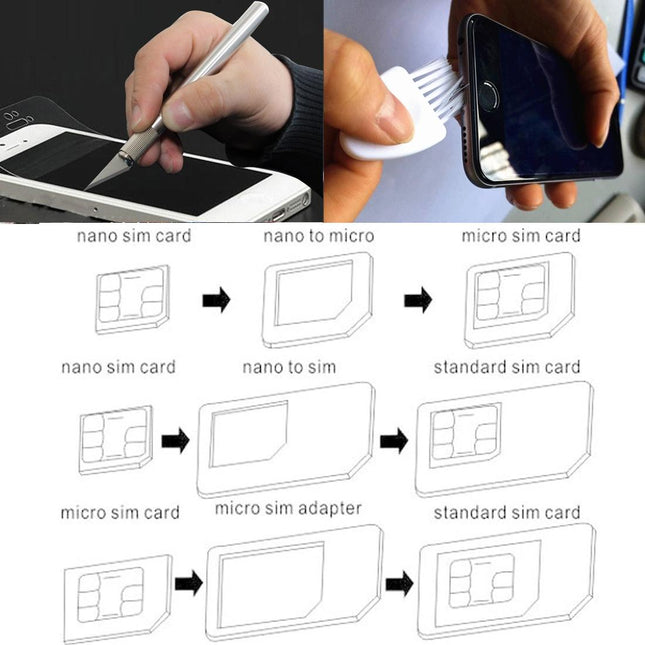 nano sim card
nano to micro
micro sim card

nano sim card
nano to sim
standard sim card

micro sim card
micro sim adapter
standard sim card