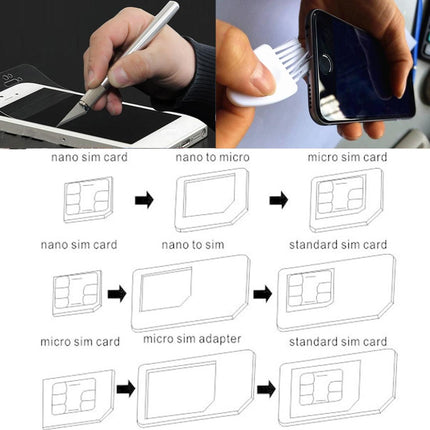 nano sim card
nano to micro
micro sim card

nano sim card
nano to sim
standard sim card

micro sim card
micro sim adapter
standard sim card