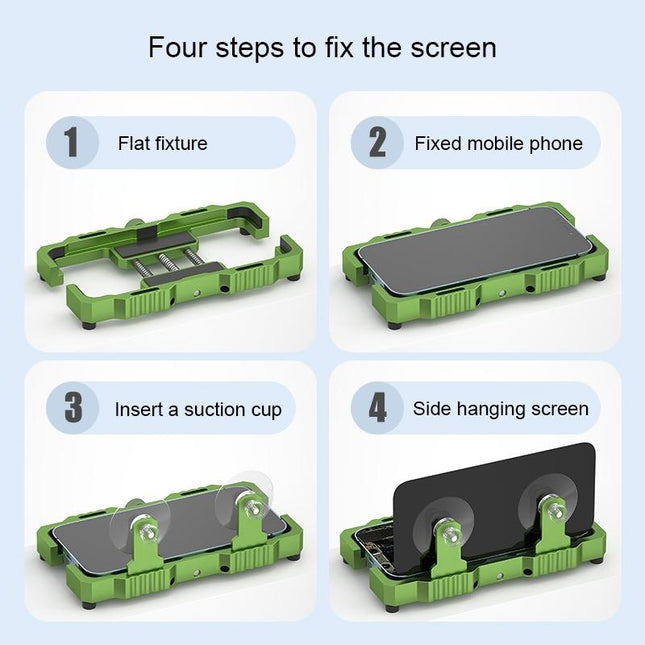 Four steps to fix the screen

1 Flat fixture

2 Fixed mobile phone

3 Insert a suction cup

4 Side hanging screen