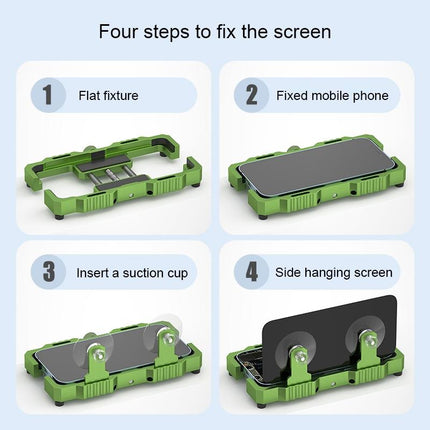 Four steps to fix the screen

1 Flat fixture

2 Fixed mobile phone

3 Insert a suction cup

4 Side hanging screen