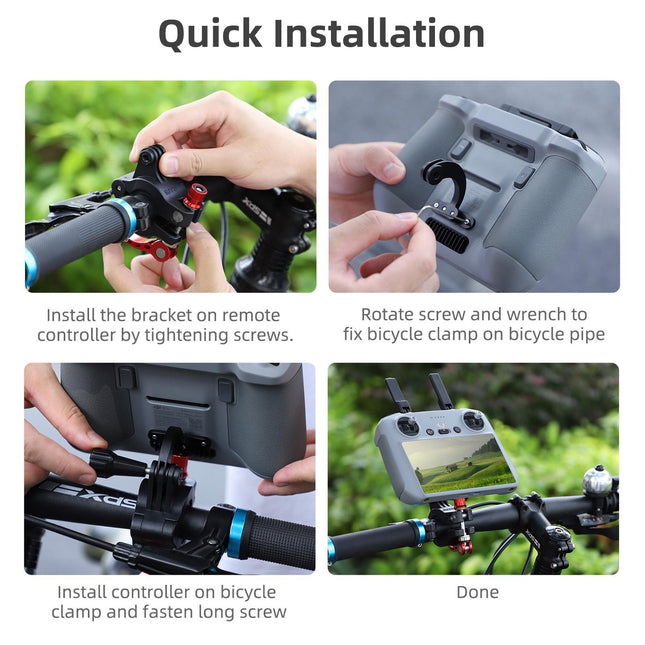 Quick Installation

Install the bracket on remote controller by tightening screws.

Rotate screw and wrench to fix bicycle clamp on bicycle pipe

Install controller on bicycle clamp and fasten long screw

Done