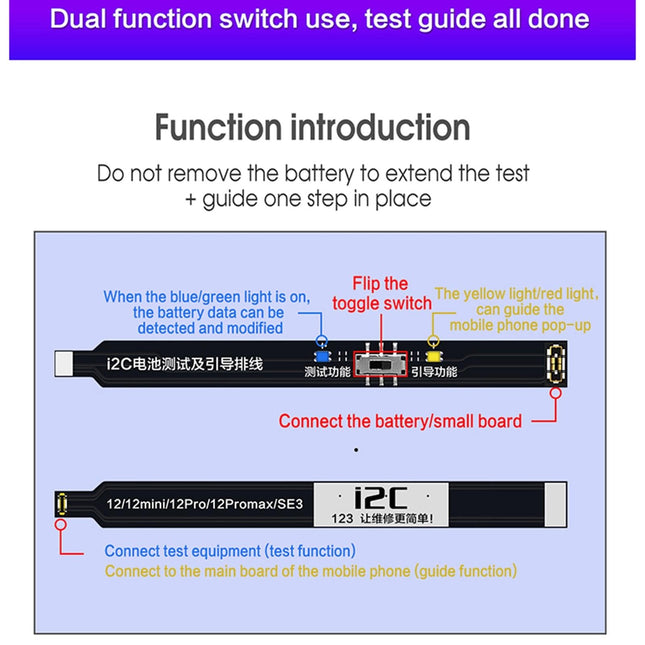 Dual function switch use, test guide all done

Function introduction

Do not remove the battery to extend the test + guide one step in place

When the blue/green light is on, the battery data can be detected and modified

Flip the toggle switch

The yellow light/red light, can guide the mobile phone pop-up

i2C电池测试及引导排线

测试功能

引导功能

Connect the battery/small board

12/12mini/12Pro/12Promax/SE3

i2C

123 让维修更简单!

Connect test equipment (test function)

Connect to the main board of the mobile phone (guide function)