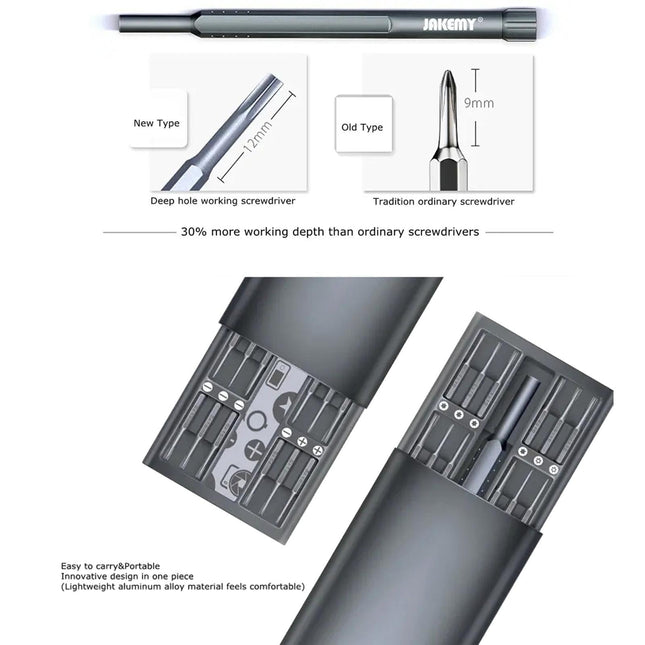 JAKEMY®

New Type

12mm

Deep hole working screwdriver

Old Type

9mm

Tradition ordinary screwdriver

30% more working depth than ordinary screwdrivers

Easy to carry&Portable
Innovative design in one piece
(Lightweight aluminum alloy material feels comfortable)