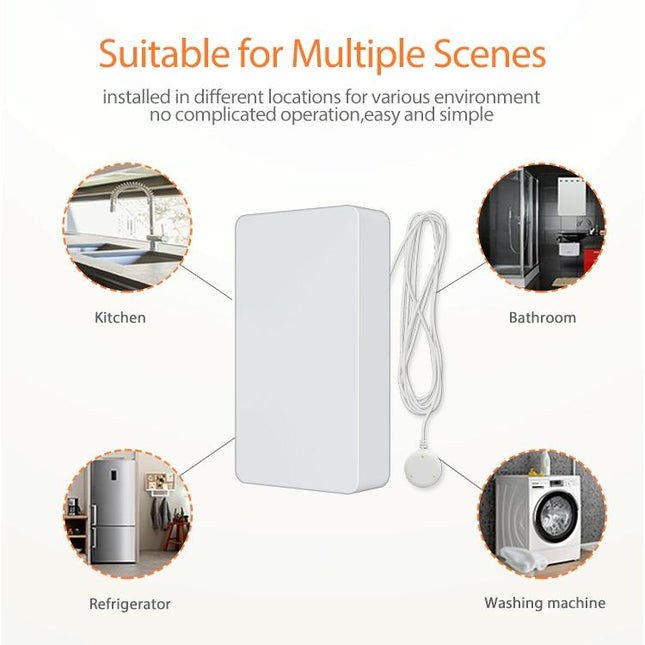 Suitable for Multiple Scenes

installed in different locations for various environment
no complicated operation,easy and simple

Kitchen

Bathroom

Refrigerator

Washing machine