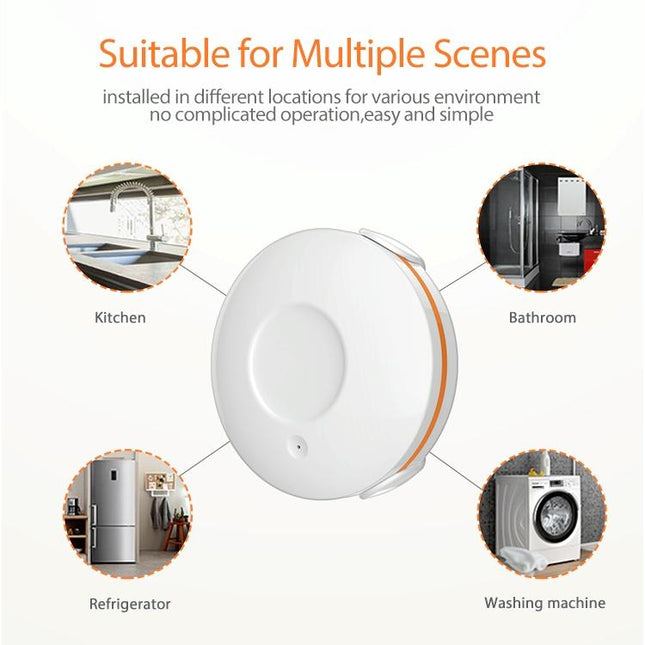 Suitable for Multiple Scenes

installed in different locations for various environment
no complicated operation,easy and simple

Kitchen

Bathroom

Refrigerator

Washing machine