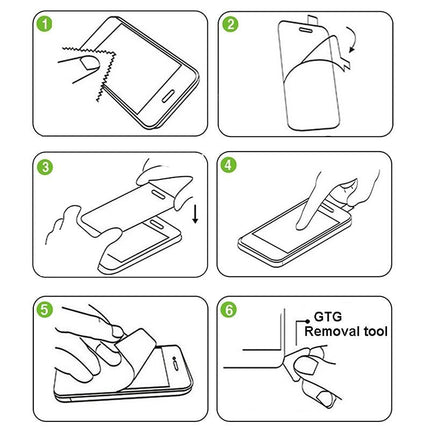 1

2

3

4

5

6

GTG
Removal tool