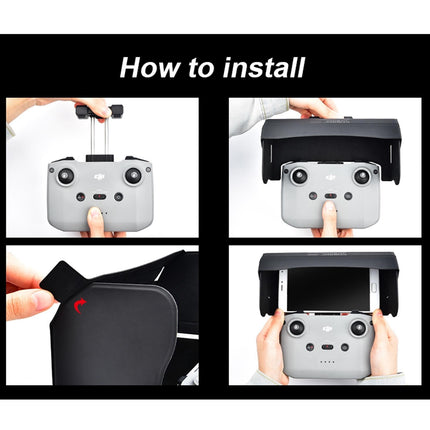 How to install