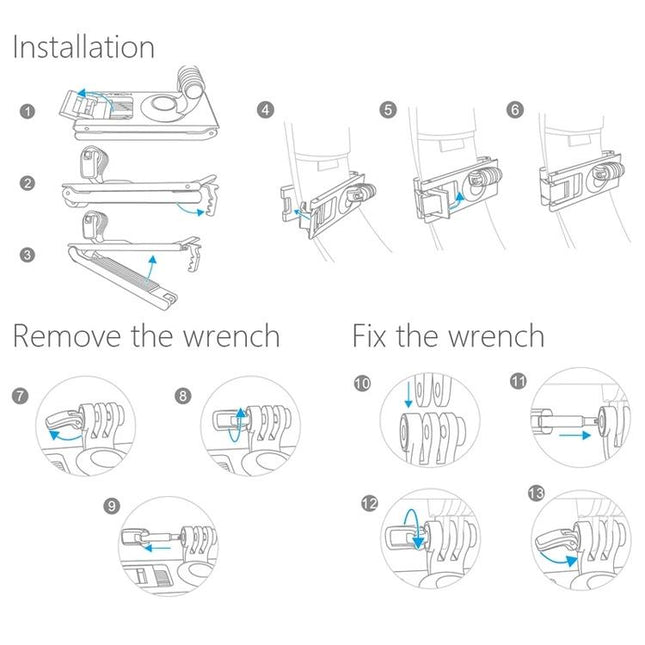 Installation

1

2

3

4

5

6

Remove the wrench

7

8

9

Fix the wrench

10

11

12

13