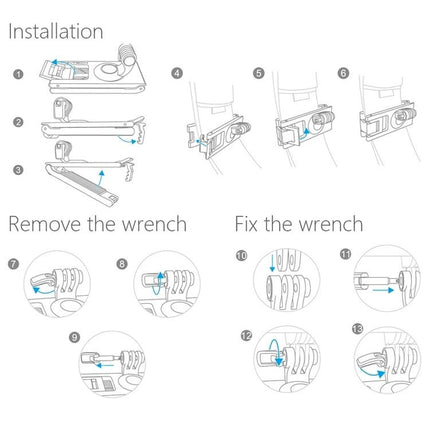 Installation

1

2

3

4

5

6

Remove the wrench

7

8

9

Fix the wrench

10

11

12

13