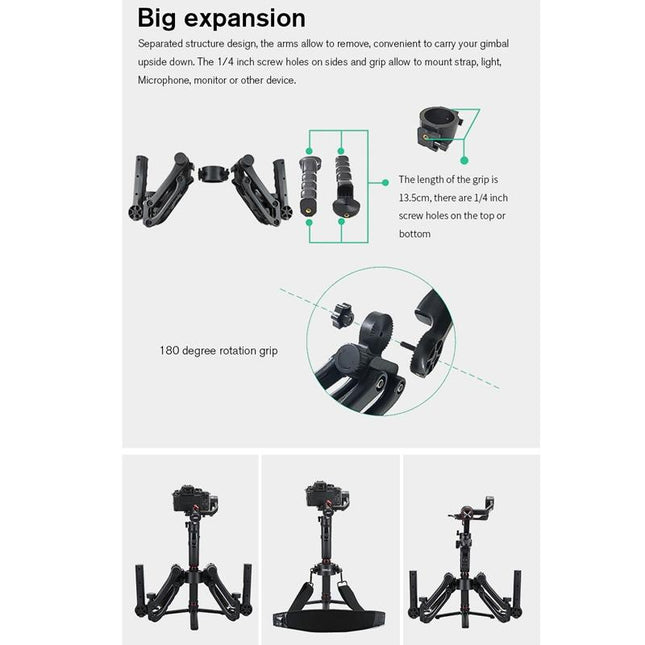 Big expansion

Separated structure design, the arms allow to remove, convenient to carry your gimbal upside down. The 1/4 inch screw holes on sides and grip allow to mount strap, light, Microphone, monitor or other device.

The length of the grip is 13.5cm, there are 1/4 inch screw holes on the top or bottom

180 degree rotation grip