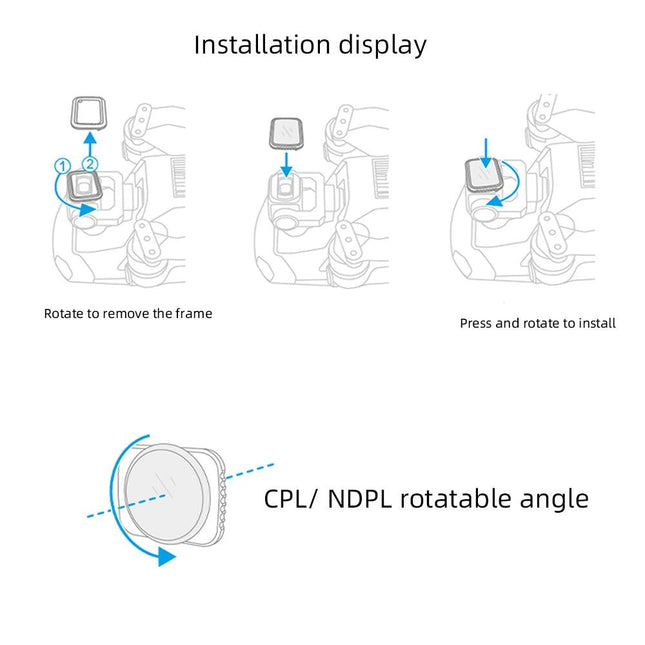 Installation display

①
②

Rotate to remove the frame

Press and rotate to install

CPL/ NDPL rotatable angle